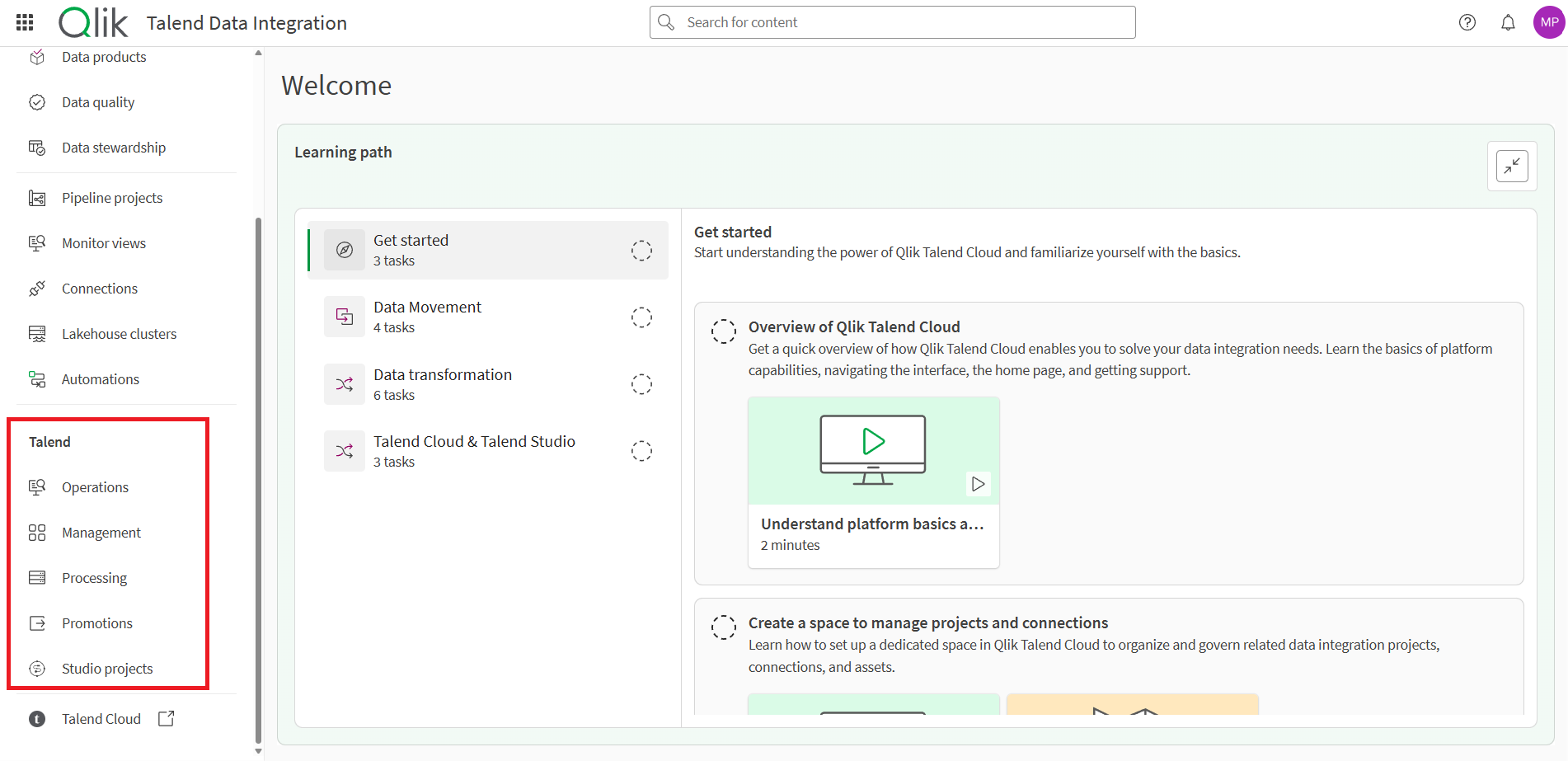 Qlik Talend Data Integration

Search for content

MP

Data products

Data quality

Data stewardship

Pipeline projects

Monitor views

Connections

Lakehouse clusters

Automations

Talend

Operations

Management

Processing

Promotions

Studio projects

Talend Cloud

Welcome

Learning path

Get started
3 tasks

Data Movement
4 tasks

Data transformation
6 tasks

Talend Cloud & Talend Studio
3 tasks

Get started
Start understanding the power of Qlik Talend Cloud and familiarize yourself with the basics.

Overview of Qlik Talend Cloud
Get a quick overview of how Qlik Talend Cloud enables you to solve your data integration needs. Learn the basics of platform capabilities, navigating the interface, the home page, and getting support.

Understand platform basics a...
2 minutes

Create a space to manage projects and connections
Learn how to set up a dedicated space in Qlik Talend Cloud to organize and govern related data integration projects, connections, and assets.