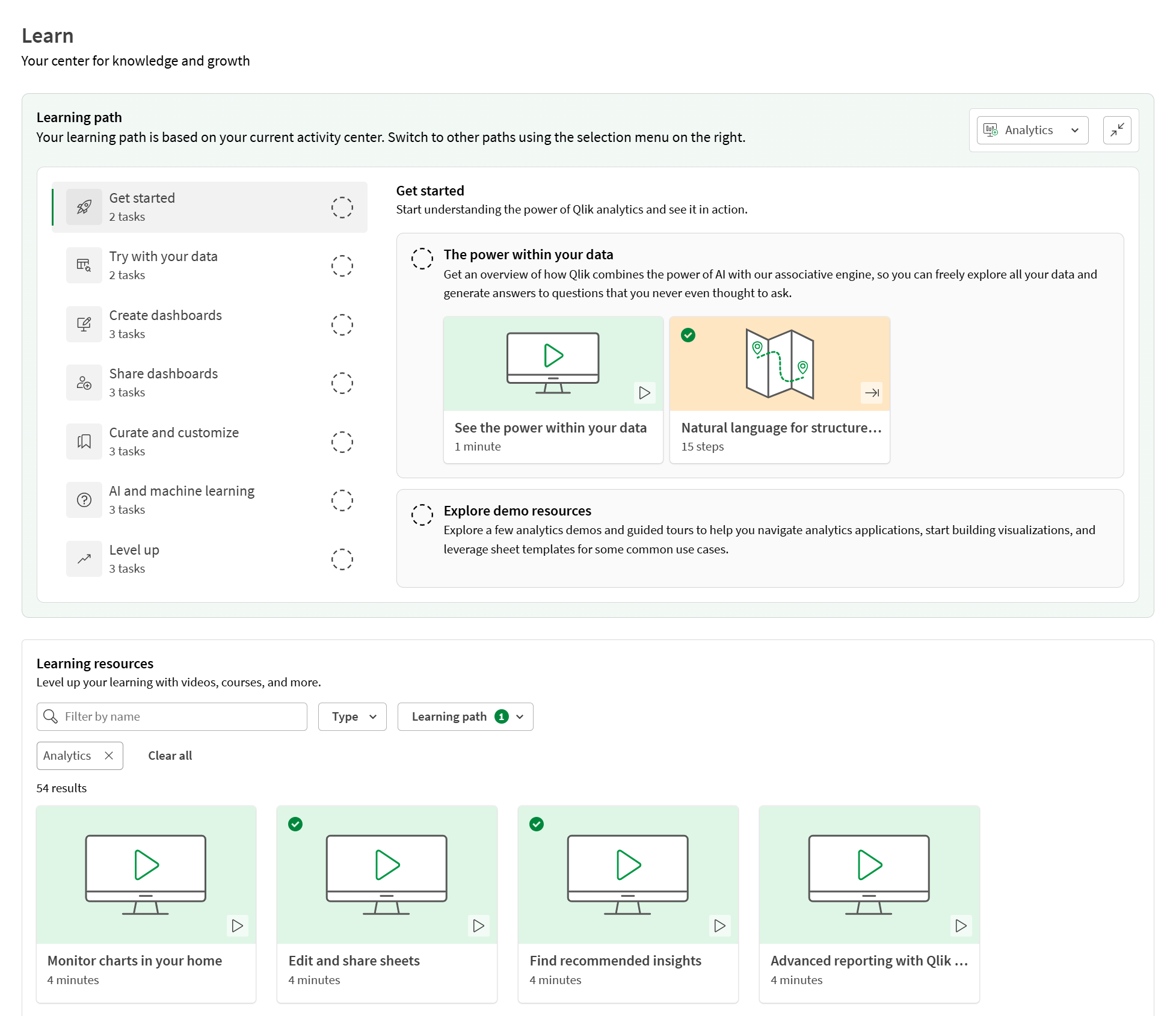 Learn
Your center for knowledge and growth

Learning path
Your learning path is based on your current activity center. Switch to other paths using the selection menu on the right.

Analytics

Get started
2 tasks

Try with your data
2 tasks

Create dashboards
3 tasks

Share dashboards
3 tasks

Curate and customize
3 tasks

AI and machine learning
3 tasks

Level up
3 tasks

Get started
Start understanding the power of Qlik analytics and see it in action.

The power within your data
Get an overview of how Qlik combines the power of AI with our associative engine, so you can freely explore all your data and generate answers to questions that you never even thought to ask.

See the power within your data
1 minute

Natural language for structure...
15 steps

Explore demo resources
Explore a few analytics demos and guided tours to help you navigate analytics applications, start building visualizations, and leverage sheet templates for some common use cases.

Learning resources
Level up your learning with videos, courses, and more.

Filter by name

Type

Learning path 1

Analytics

Clear all

54 results

Monitor charts in your home
4 minutes

Edit and share sheets
4 minutes

Find recommended insights
4 minutes

Advanced reporting with Qlik ...
4 minutes