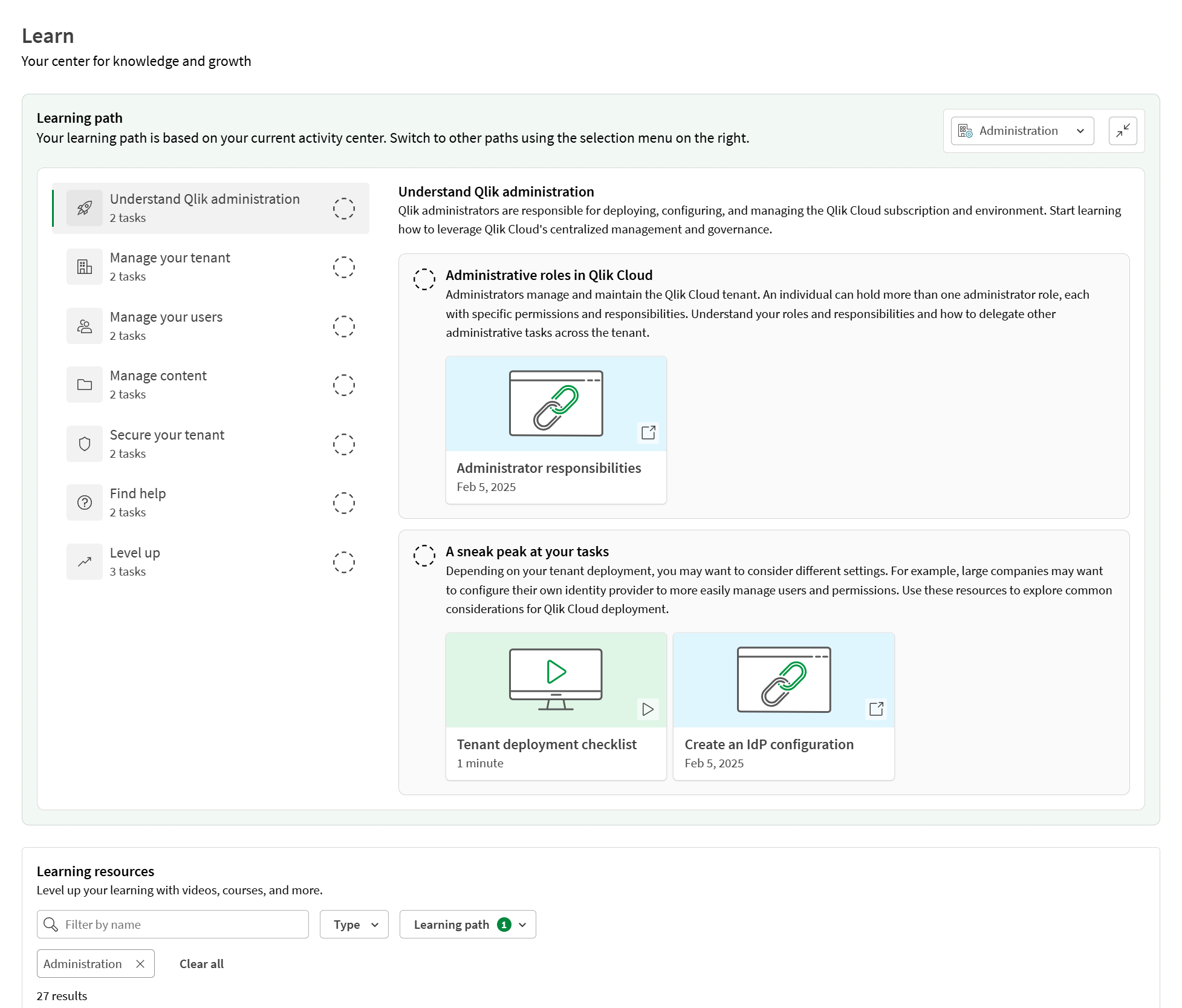 Learn
Your center for knowledge and growth

Learning path
Your learning path is based on your current activity center. Switch to other paths using the selection menu on the right.

Administration

Understand Qlik administration
2 tasks

Manage your tenant
2 tasks

Manage your users
2 tasks

Manage content
2 tasks

Secure your tenant
2 tasks

Find help
2 tasks

Level up
3 tasks

Understand Qlik administration
Qlik administrators are responsible for deploying, configuring, and managing the Qlik Cloud subscription and environment. Start learning how to leverage Qlik Cloud's centralized management and governance.

Administrative roles in Qlik Cloud
Administrators manage and maintain the Qlik Cloud tenant. An individual can hold more than one administrator role, each with specific permissions and responsibilities. Understand your roles and responsibilities and how to delegate other administrative tasks across the tenant.

Administrator responsibilities
Feb 5, 2025

A sneak peak at your tasks
Depending on your tenant deployment, you may want to consider different settings. For example, large companies may want to configure their own identity provider to more easily manage users and permissions. Use these resources to explore common considerations for Qlik Cloud deployment.

Tenant deployment checklist
1 minute

Create an IdP configuration
Feb 5, 2025

Learning resources
Level up your learning with videos, courses, and more.

Filter by name
Type
Learning path 1

Administration
Clear all

27 results